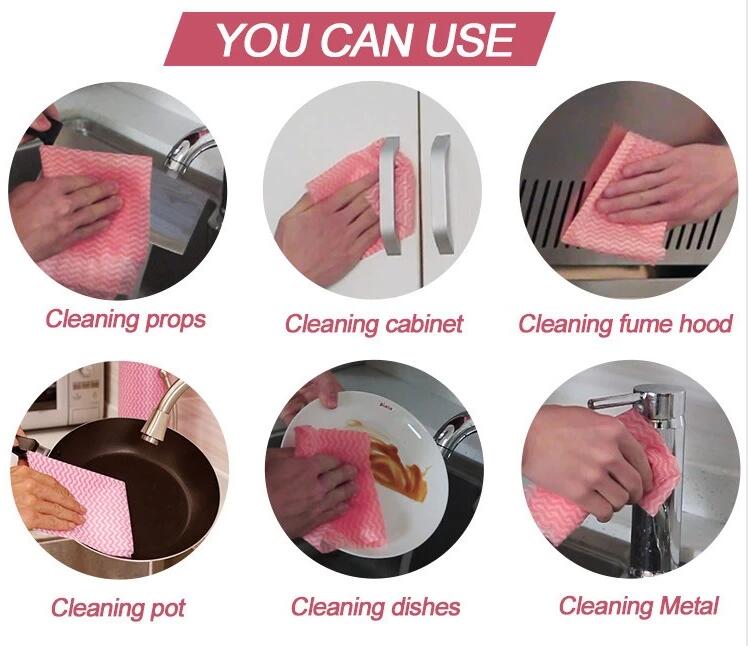 YOU CAN USE

Cleaning props

Cleaning cabinet

Cleaning fume hood

Cleaning pot

Cleaning dishes

Cleaning Metal